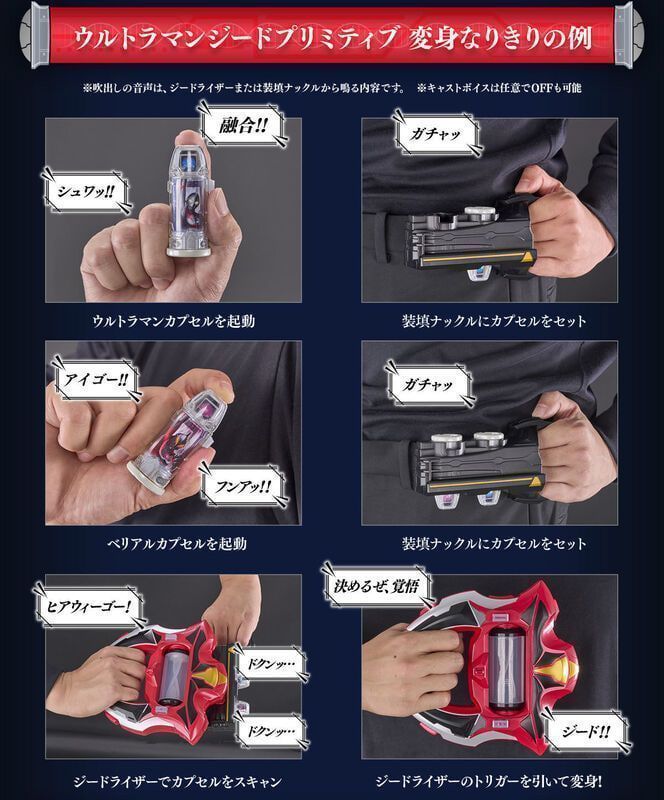 ウルトラマンジードプリミティブ 変身なりきりの例

※吹出しの音声は、ジードライザーまたは装填ナックルから鳴る内容です。 ※キャストボイスは任意でOFFも可能

融合!!

シュワッ!!

ウルトラマンカプセルを起動

ガチャッ

装填ナックルにカプセルをセット

アイゴー!!

フンアッ!!

ベリアルカプセルを起動

ガチャッ

装填ナックルにカプセルをセット

ヒアウィーゴー!

ドクンッ…

ドクンッ…

ジードライザーでカプセルをスキャン

決めるぜ、覚悟

ジード!!

ジードライザーのトリガーを引いて変身!